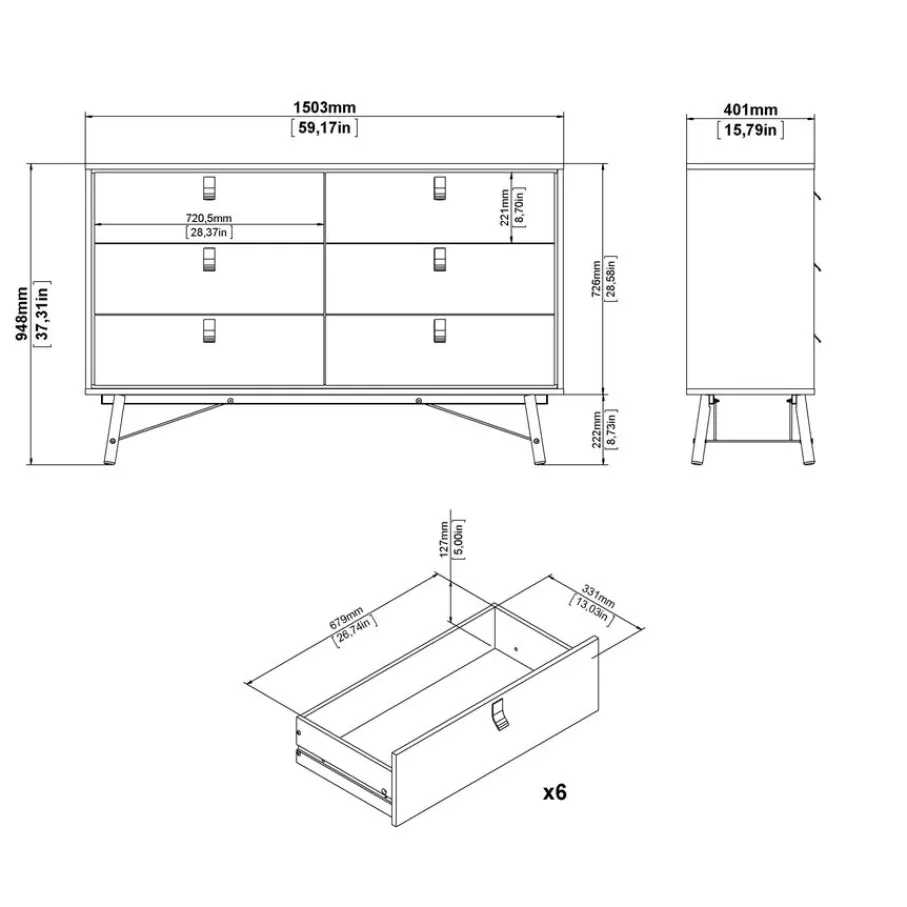 1503mm
[59,17in]

401mm
[15,79in]

948mm
[37,31in]

720,5mm
[28,37in]

221mm
[8,70in]

726mm
[28,58in]

222mm
[8,73in]

127mm
[5,00in]

679mm
[26,74in]

331mm
[13,03in]

x6