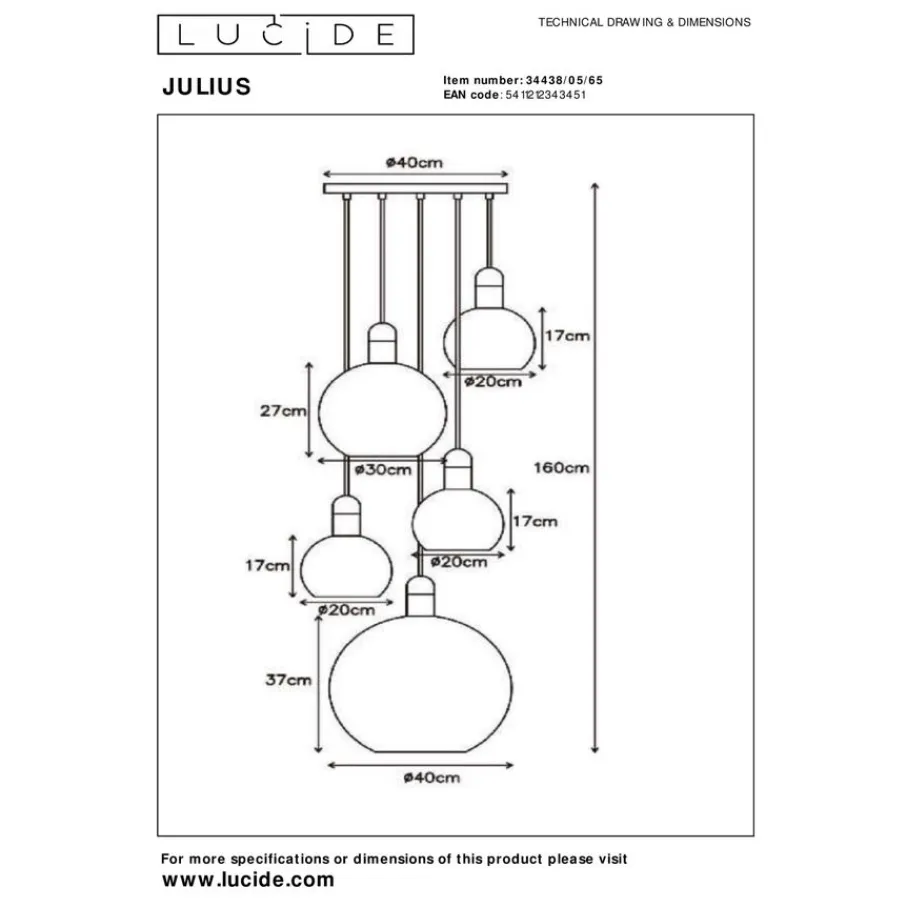 LUCIDE

TECHNICAL DRAWING & DIMENSIONS

JULIUS

Item number: 34438/05/65
EAN code: 5411212343451

ø40cm

17cm

ø20cm

27cm

ø30cm

160cm

17cm

ø20cm

17cm

ø20cm

37cm

ø40cm

For more specifications or dimensions of this product please visit
www.lucide.com