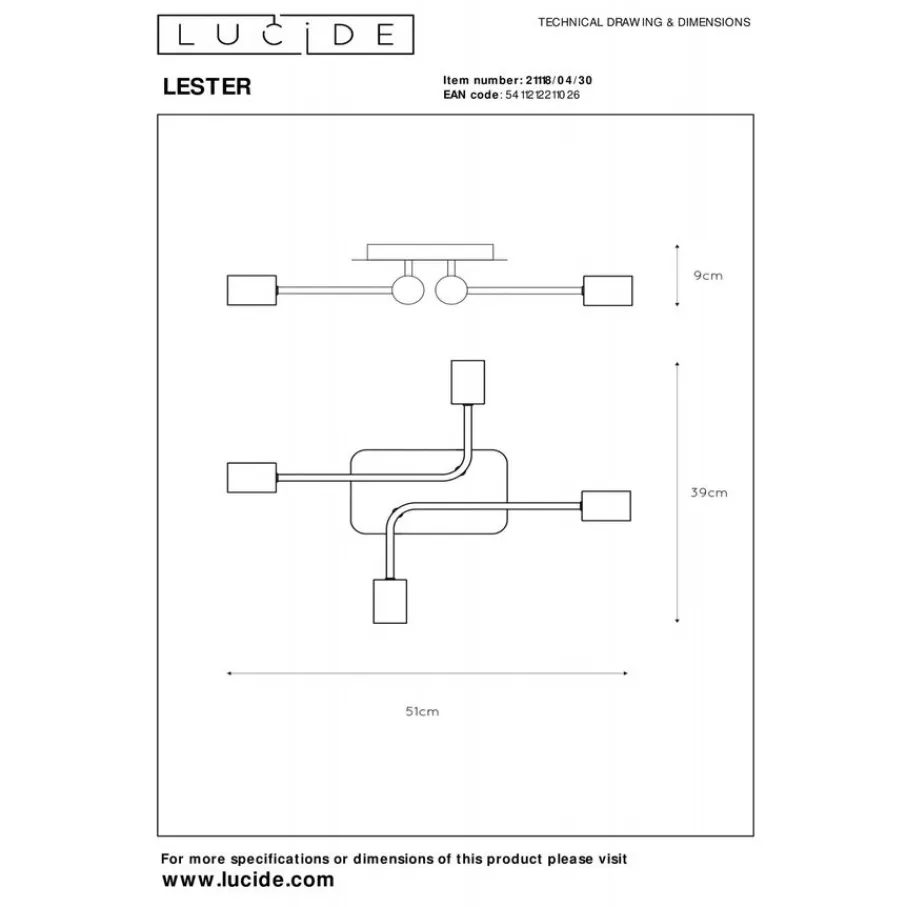 LUCIDE

TECHNICAL DRAWING & DIMENSIONS

LESTER

Item number: 21118/04/30
EAN code: 5411212211026

9cm

39cm

51cm

For more specifications or dimensions of this product please visit
www.lucide.com