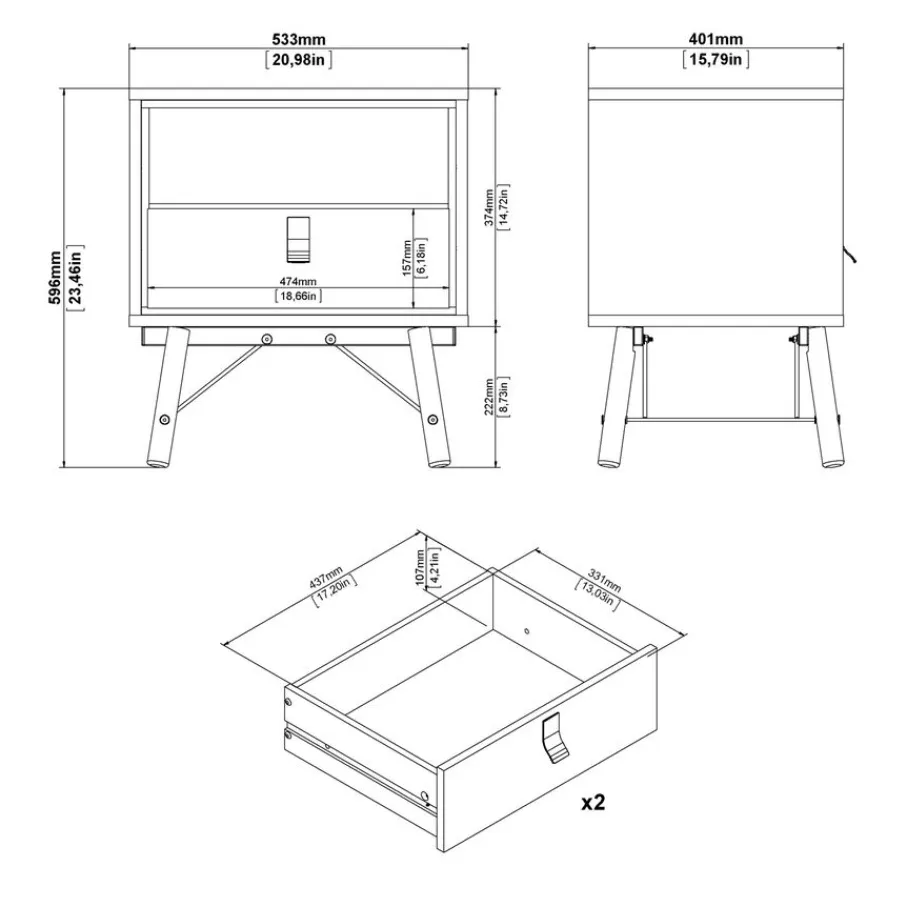 533mm
[20,98in]

401mm
[15,79in]

596mm
[23,46in]

374mm
[14,72in]

157mm
[6,18in]

474mm
[18,66in]

222mm
[8,73in]

437mm
[17,20in]

107mm
[4,21in]

331mm
[13,03in]

x2