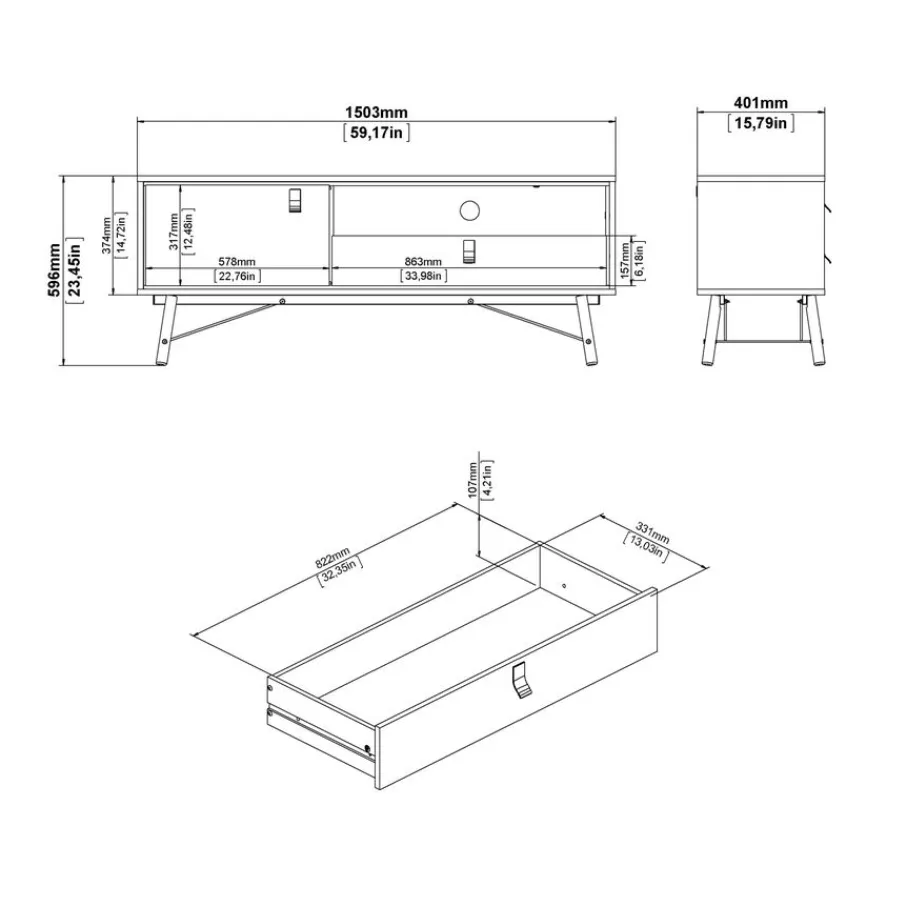 1503mm
[59,17in]

401mm
[15,79in]

596mm
[23,45in]

374mm
[14,72in]

317mm
[12,48in]

578mm
[22,76in]

863mm
[33,98in]

157mm
[6,18in]

107mm
[4,21in]

822mm
[32,35in]

331mm
[13,03in]